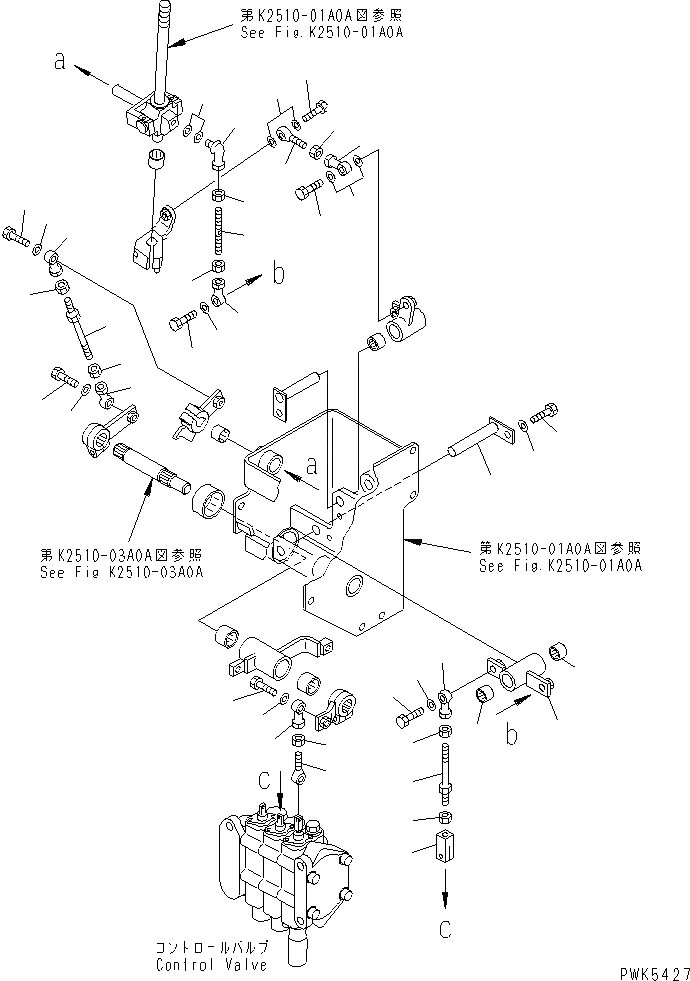 第K2510-01A0A図参照
See Fig.K2510-01A0A

a

b

a

第K2510-03A0A図参照
See Fig K2510-03A0A

第K2510-01A0A図参照
See Fig.K2510-01A0A

b

c

c

コントロールバルブ
Control Valve

PWK5427