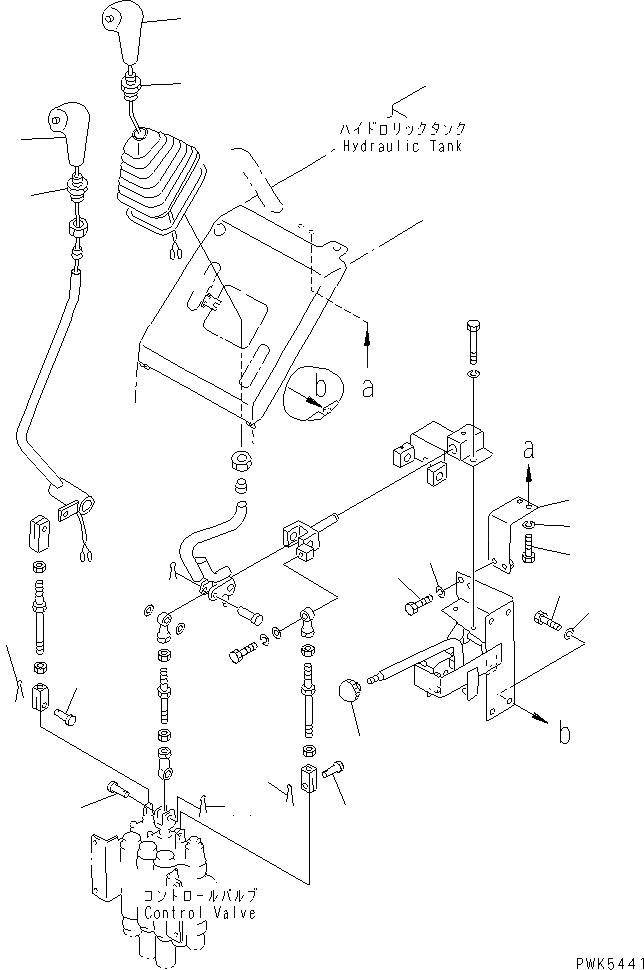 ハイドロリックタンク
Hydraulic Tank

a

b

a

b

コントロールバルブ
Control Valve

PWK5441