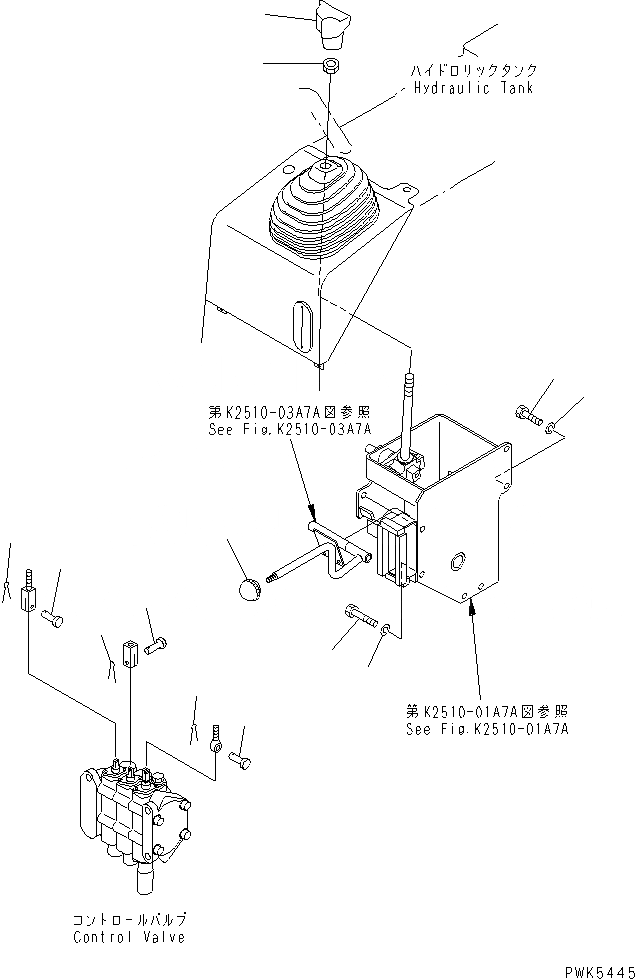 ハイドロリックタンク
Hydraulic Tank

第K2510-03A7A図参照
See Fig.K2510-03A7A

第K2510-01A7A図参照
See Fig.K2510-01A7A

コントロールバルブ
Control Valve

PWK5445