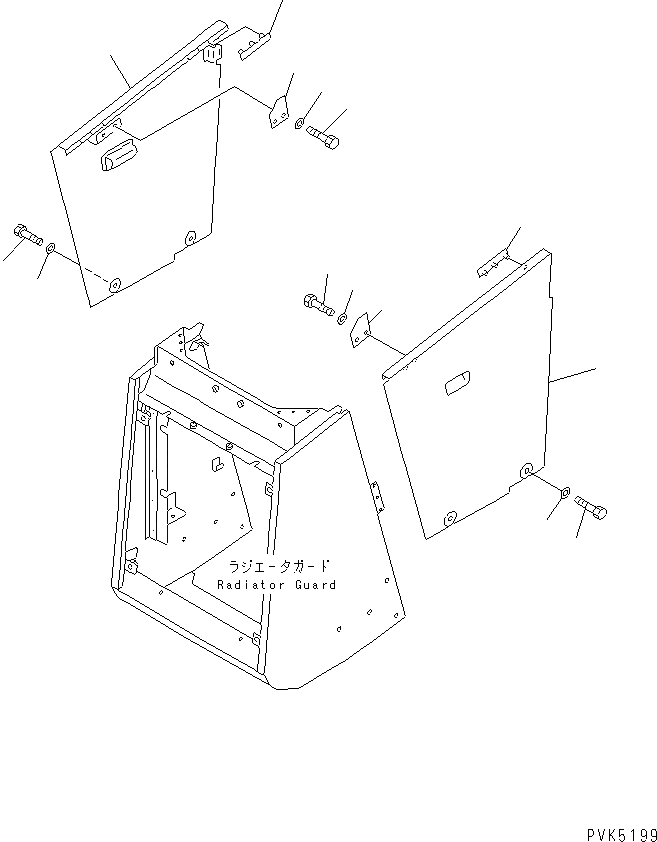 ラジエータガード
Radiator Guard

PVK5199