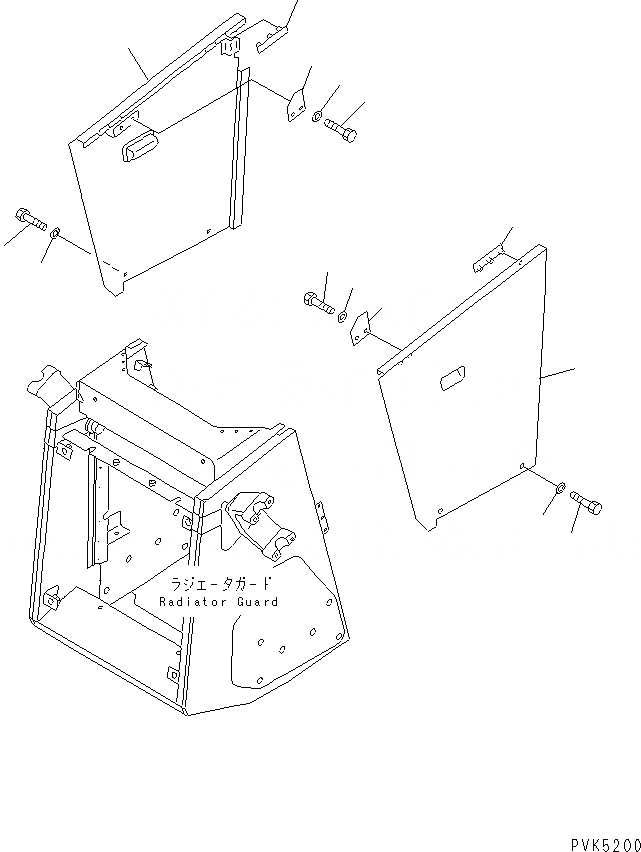 ラジエータガード
Radiator Guard

PVK5200