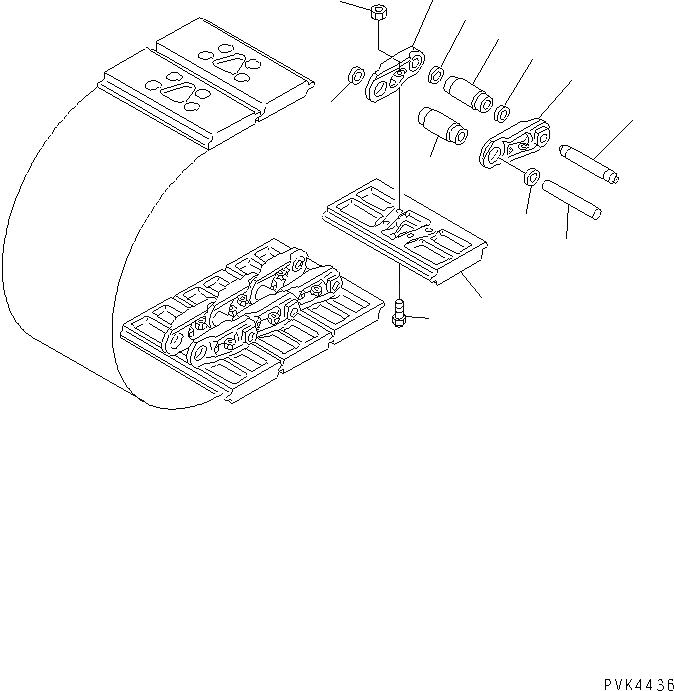 PVK4436