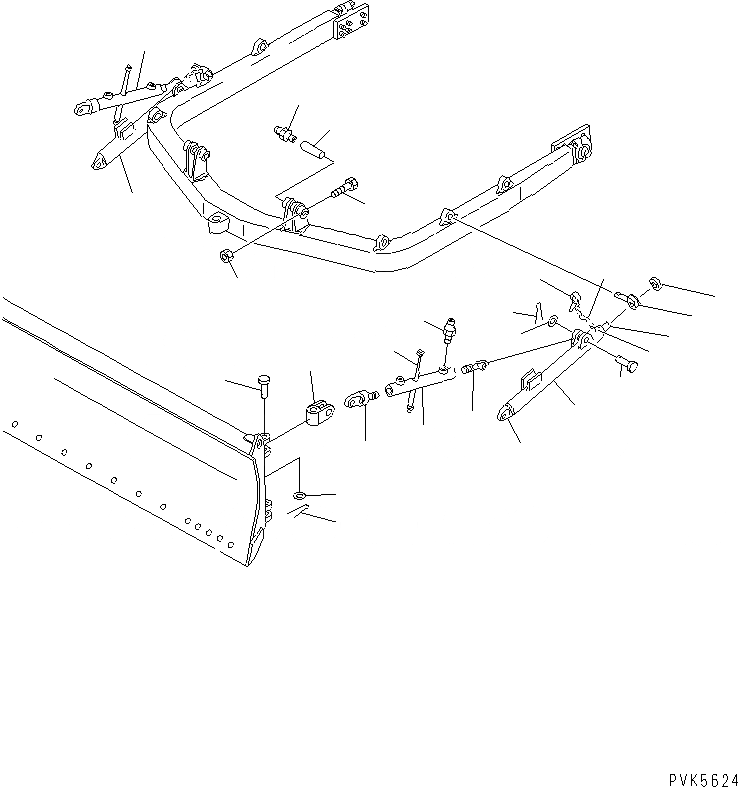 PVK5624