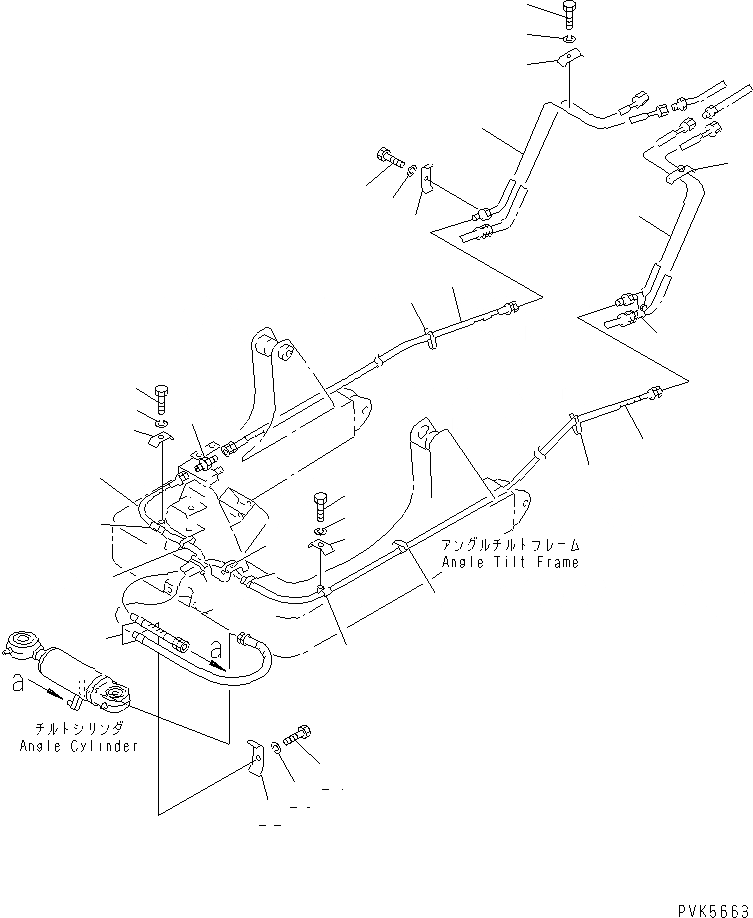 アングルチルトフレーム
Angle Tilt Frame

a

a

チルトシリンダ
Angle Cylinder

PVK5663