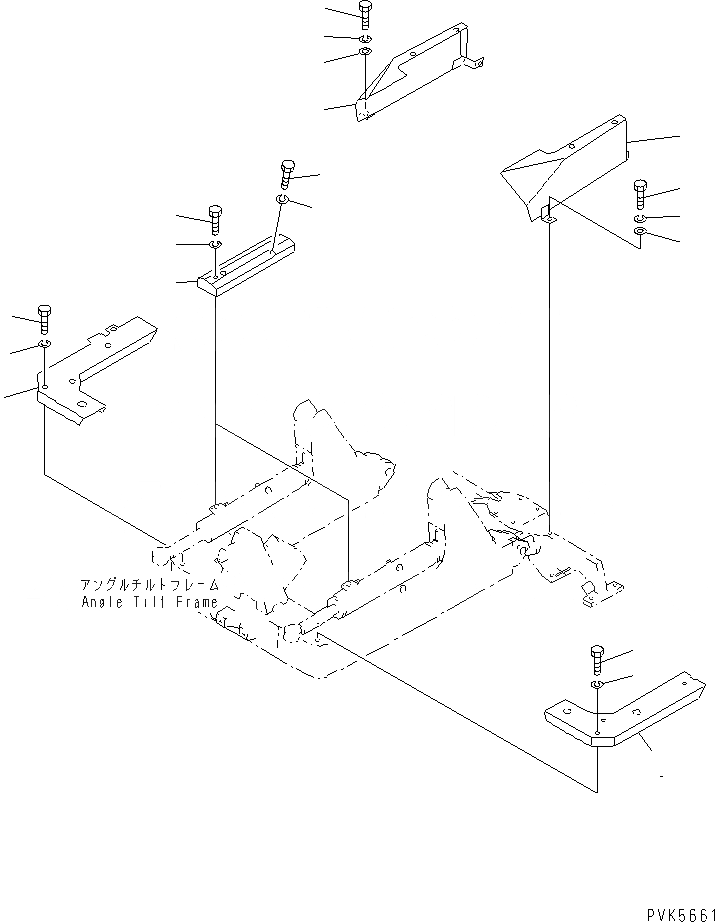 アングルチルトフレーム
Angle Tilt Frame

PVK5661