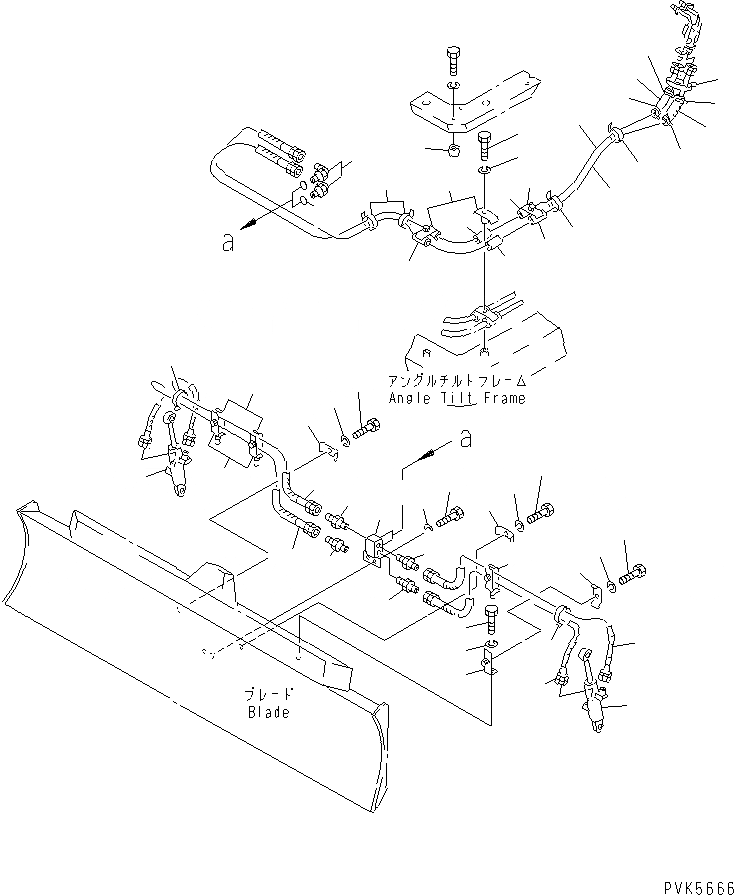 a

アングルチルトフレーム
Angle Tilt Frame

a

ブレード
Blade

PVK5666