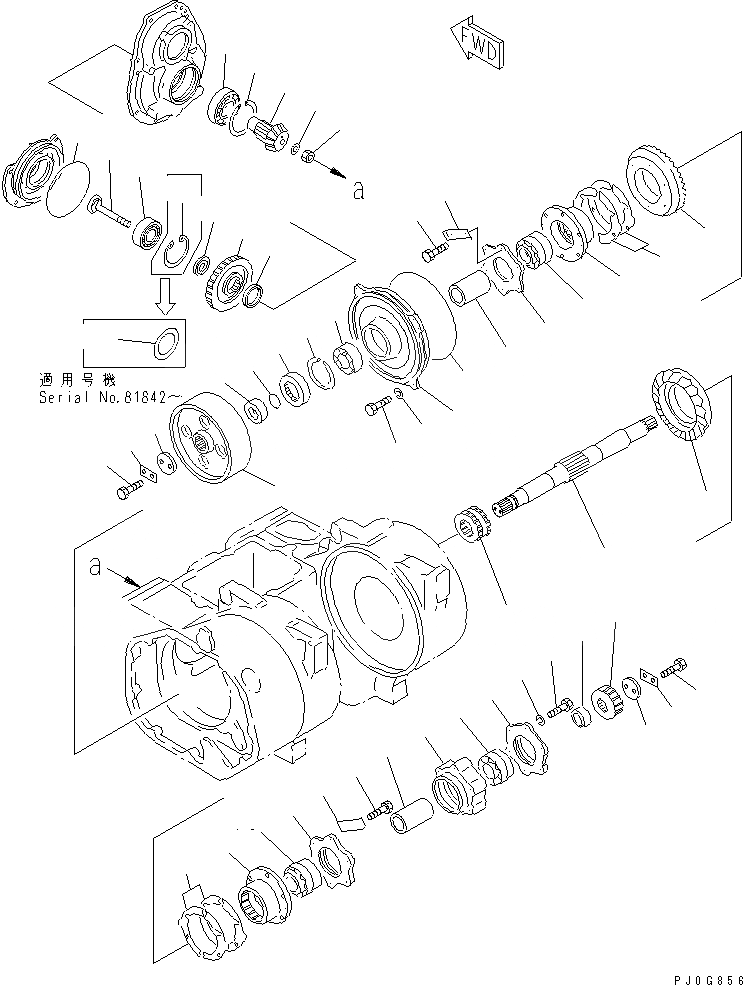 FWD

a

適用号機
Serial No.81842~

a

PJ0G856