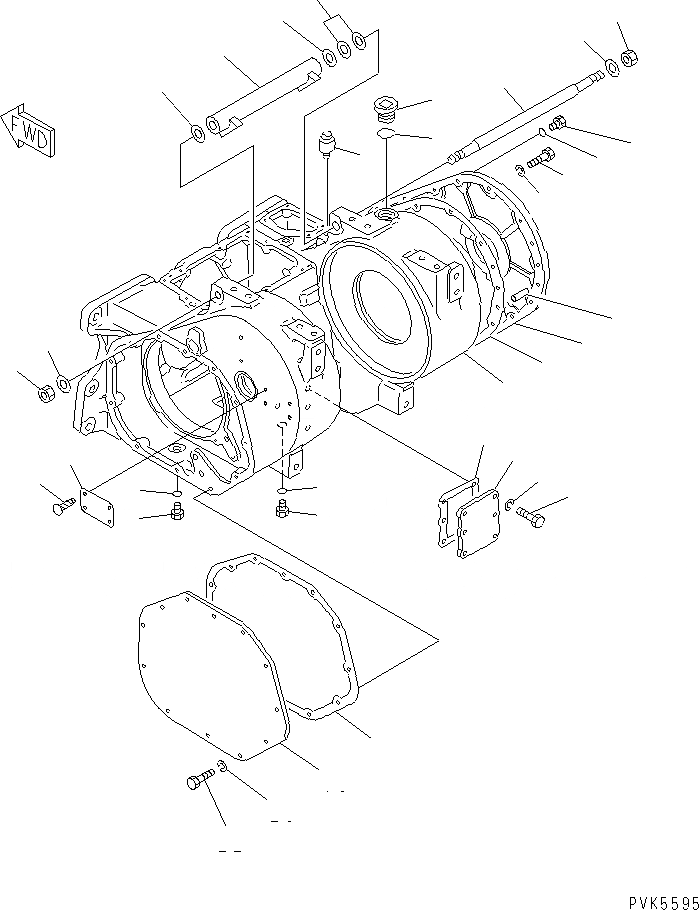 FWD

PVK5595