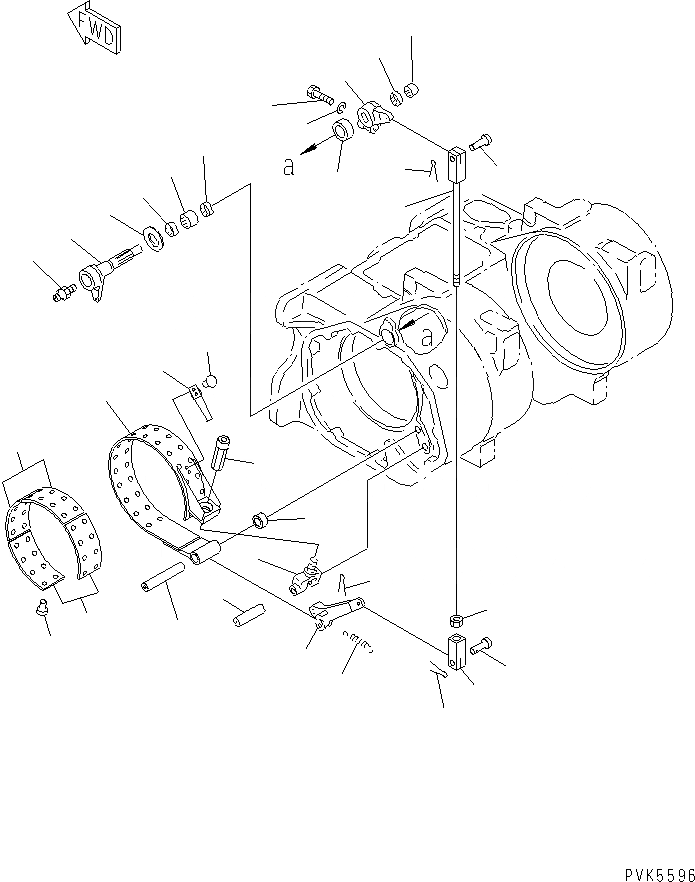 FWD

a

a

PVK5596