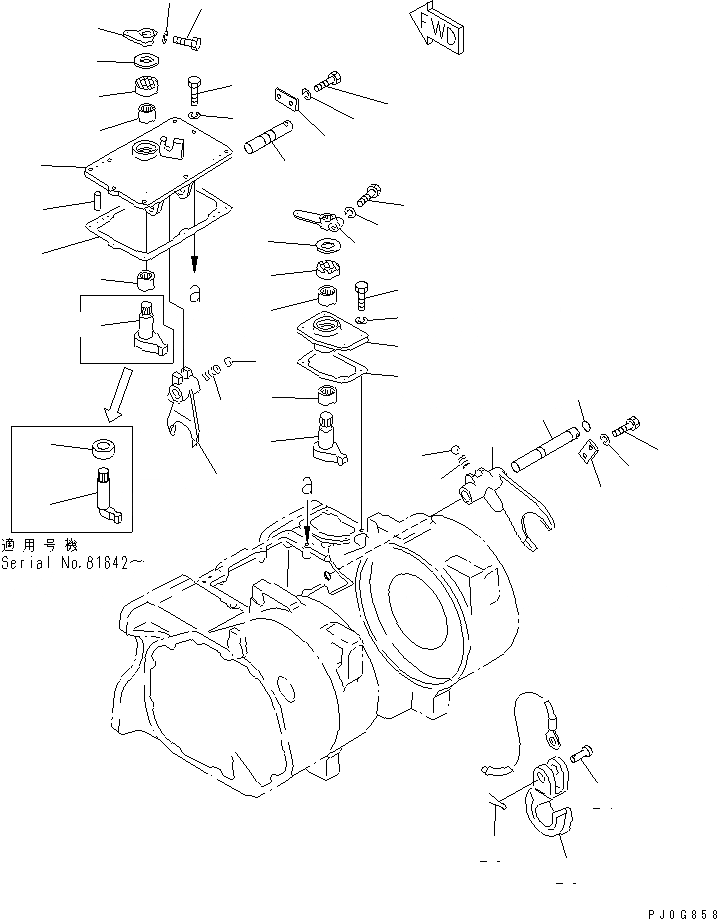 FWD

a

a

適用号機
Serial No.81642~

PJ0G858