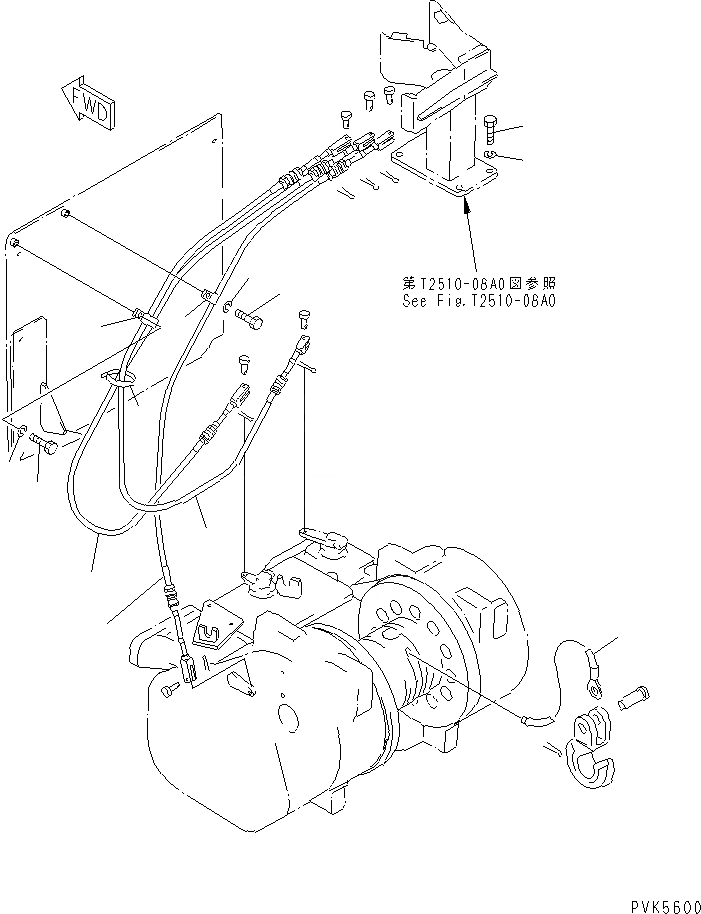 FWD

第T2510-06A0図参照
See Fig.T2510-06A0

PVK5600