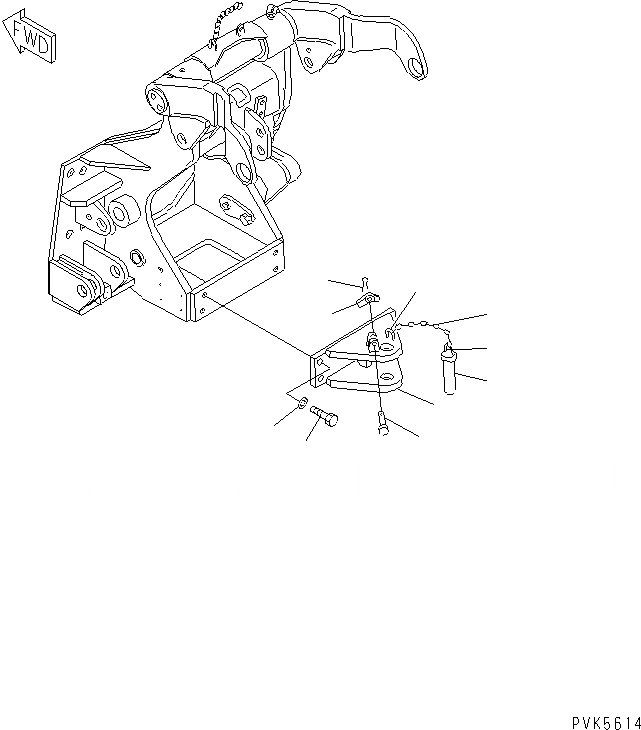 FWD

PVK5614