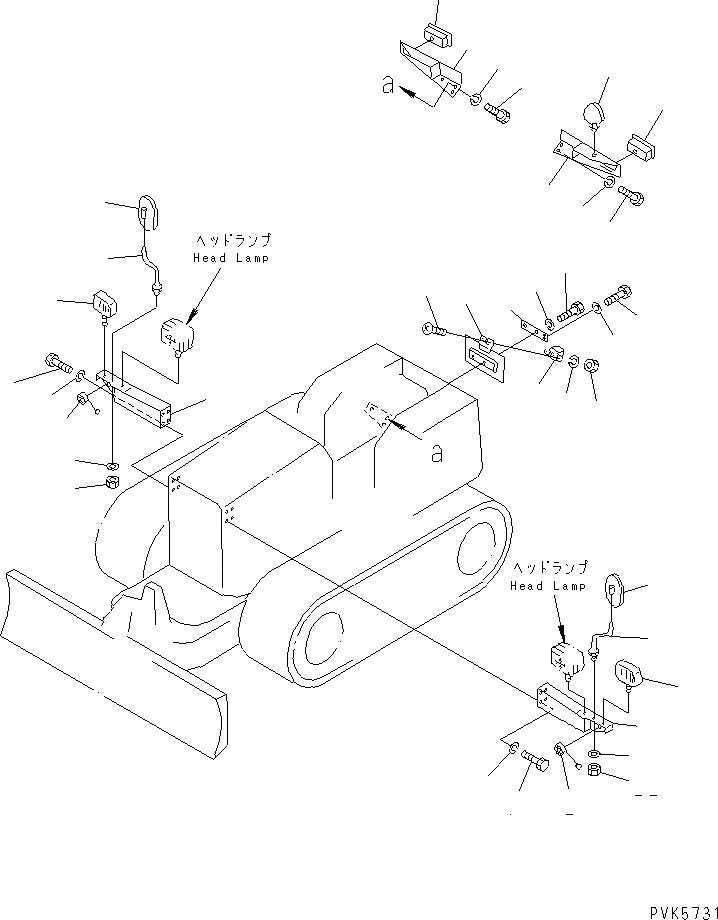 a

ヘッドランプ
Head Lamp

a

ヘッドランプ
Head Lamp

PVK5731