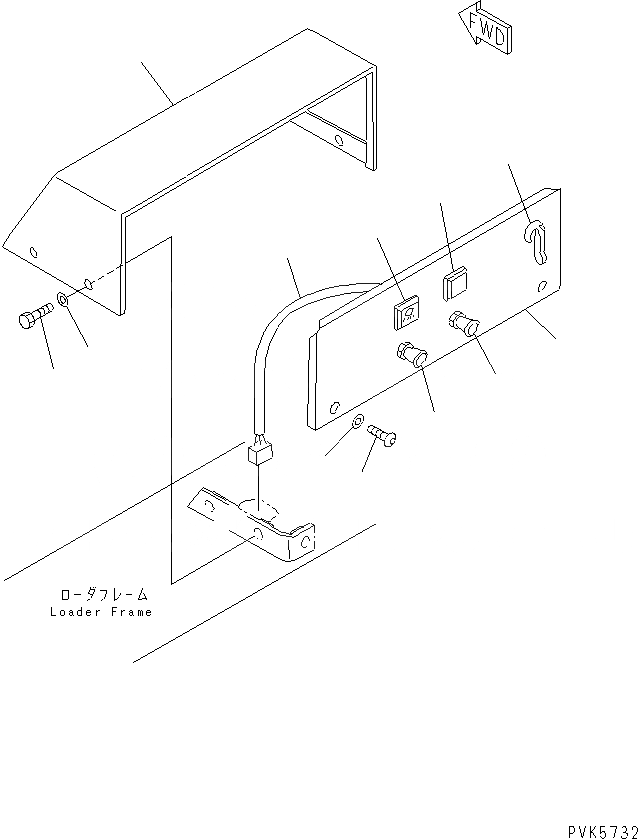 FWD

ローダフレーム
Loader Frame

PVK5732