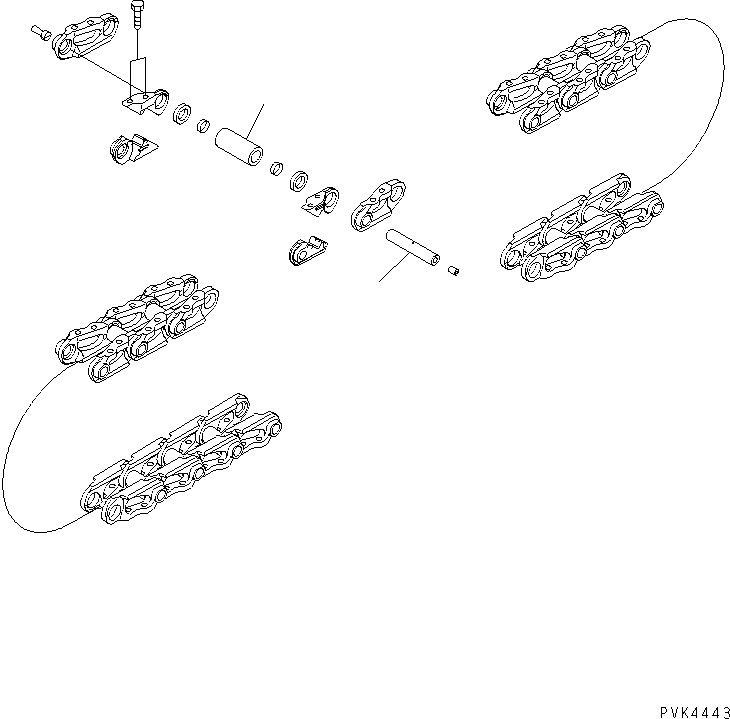 PVK4443