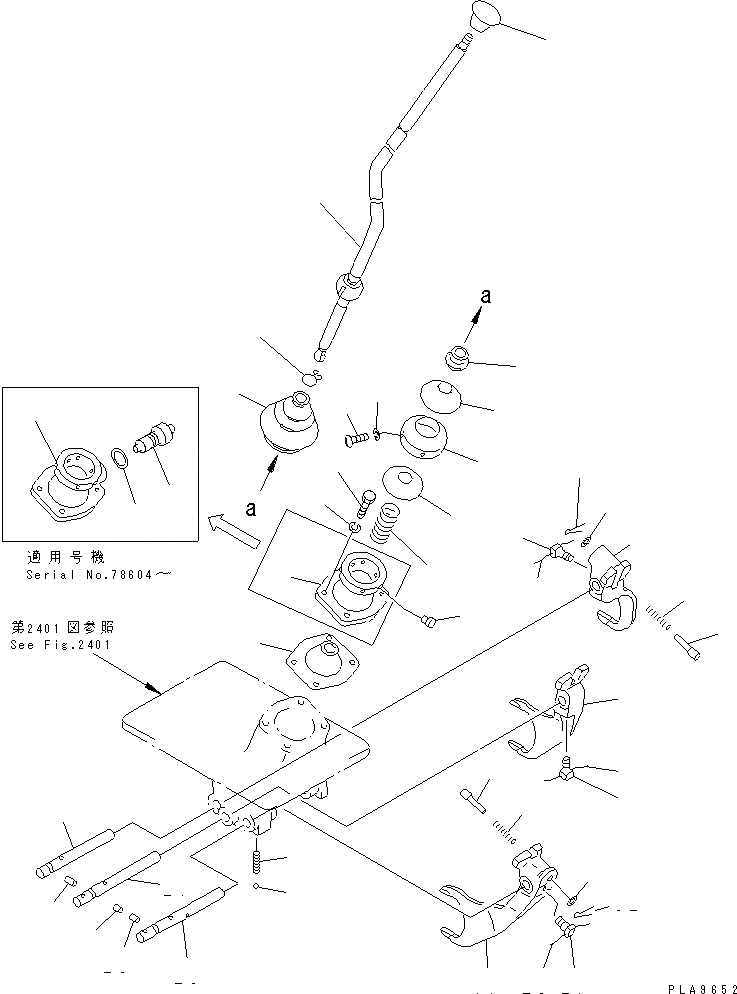 a

a

適用号機
Serial No.78604～

第2401図参照
See Fig.2401

PLA9652