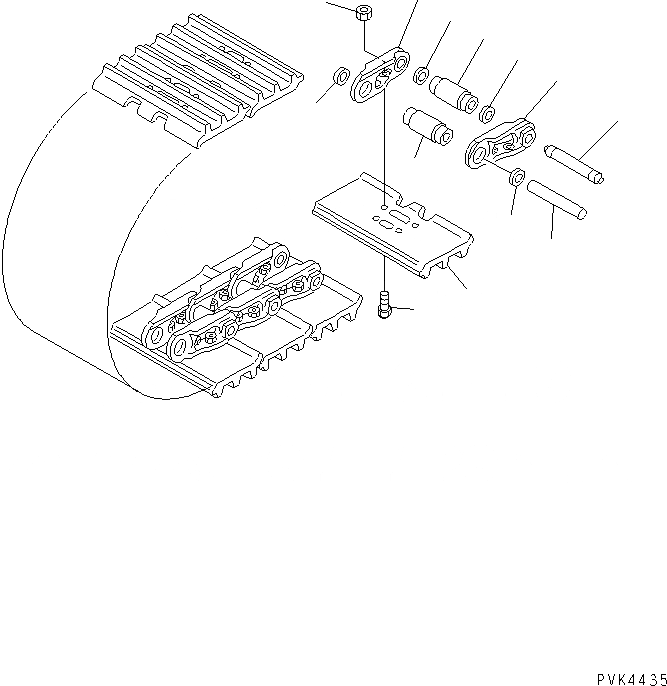 PVK4435