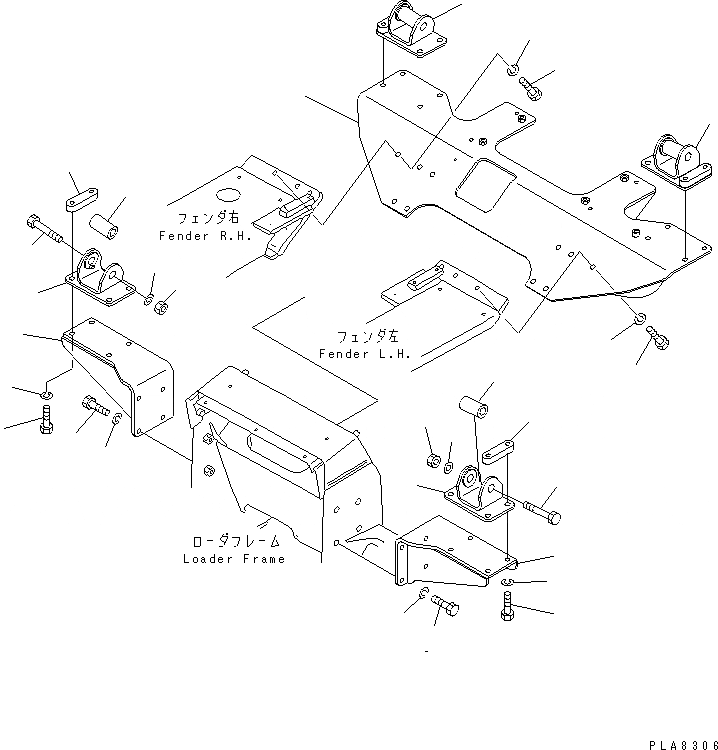 フェンダ右
Fender R.H.

フェンダ左
Fender L.H.

ローダフレーム
Loader Frame

PLA8306