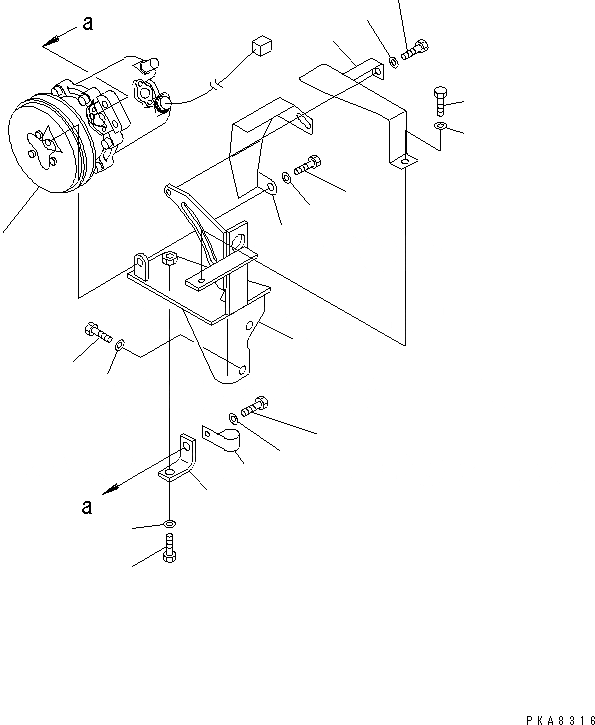 a

a

PKA8316