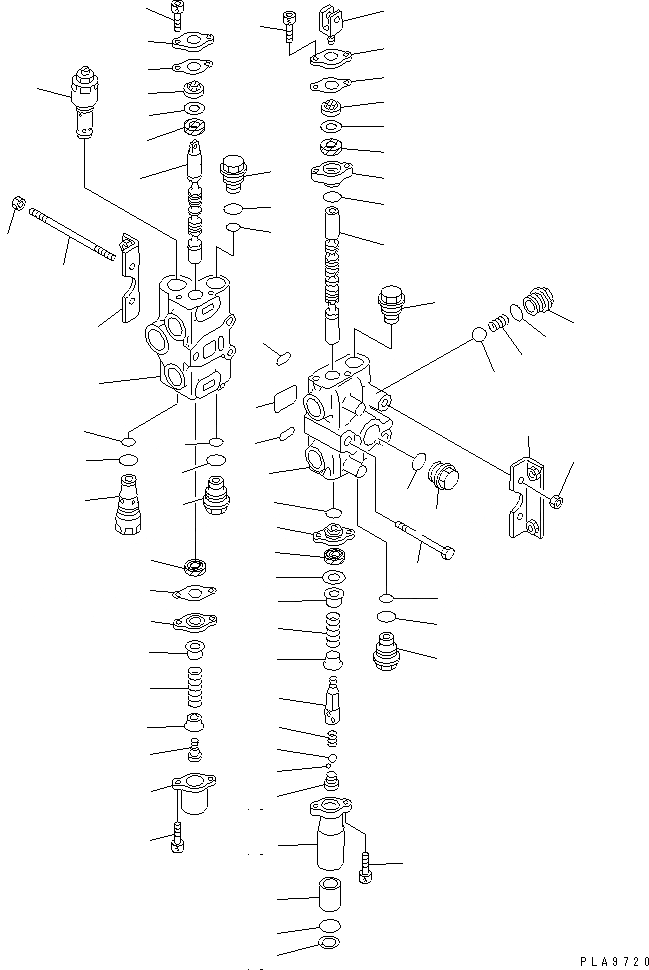 PLA9720