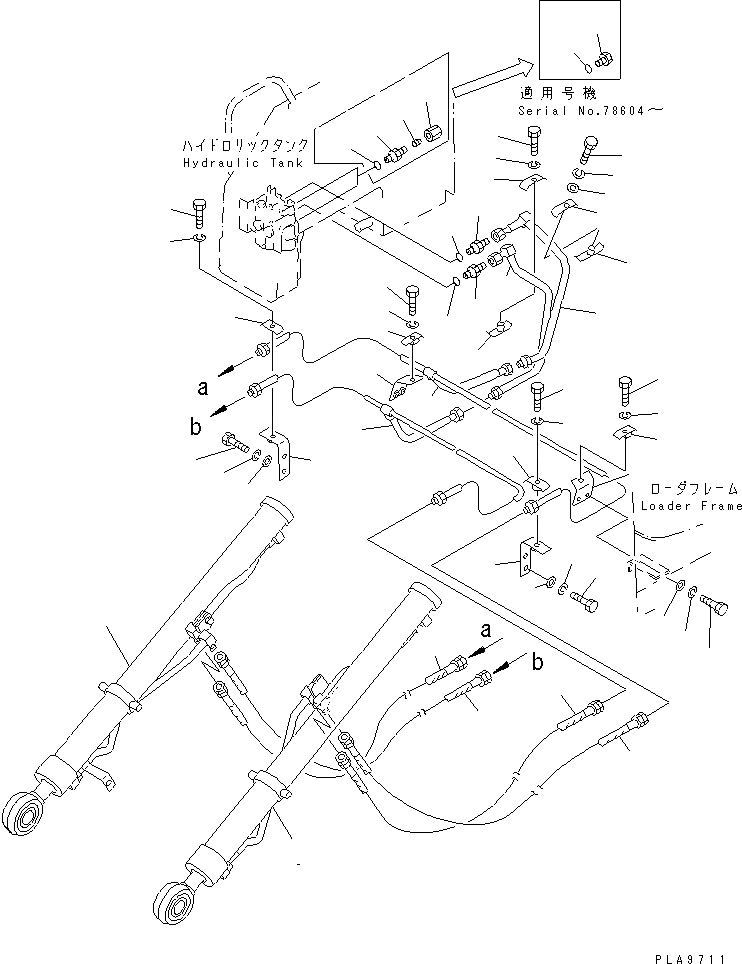 適用号機
Serial No.78604～

ハイドロリックタンク
Hydraulic Tank

a

b

ローダフレーム
Loader Frame

a

b

PLA9711