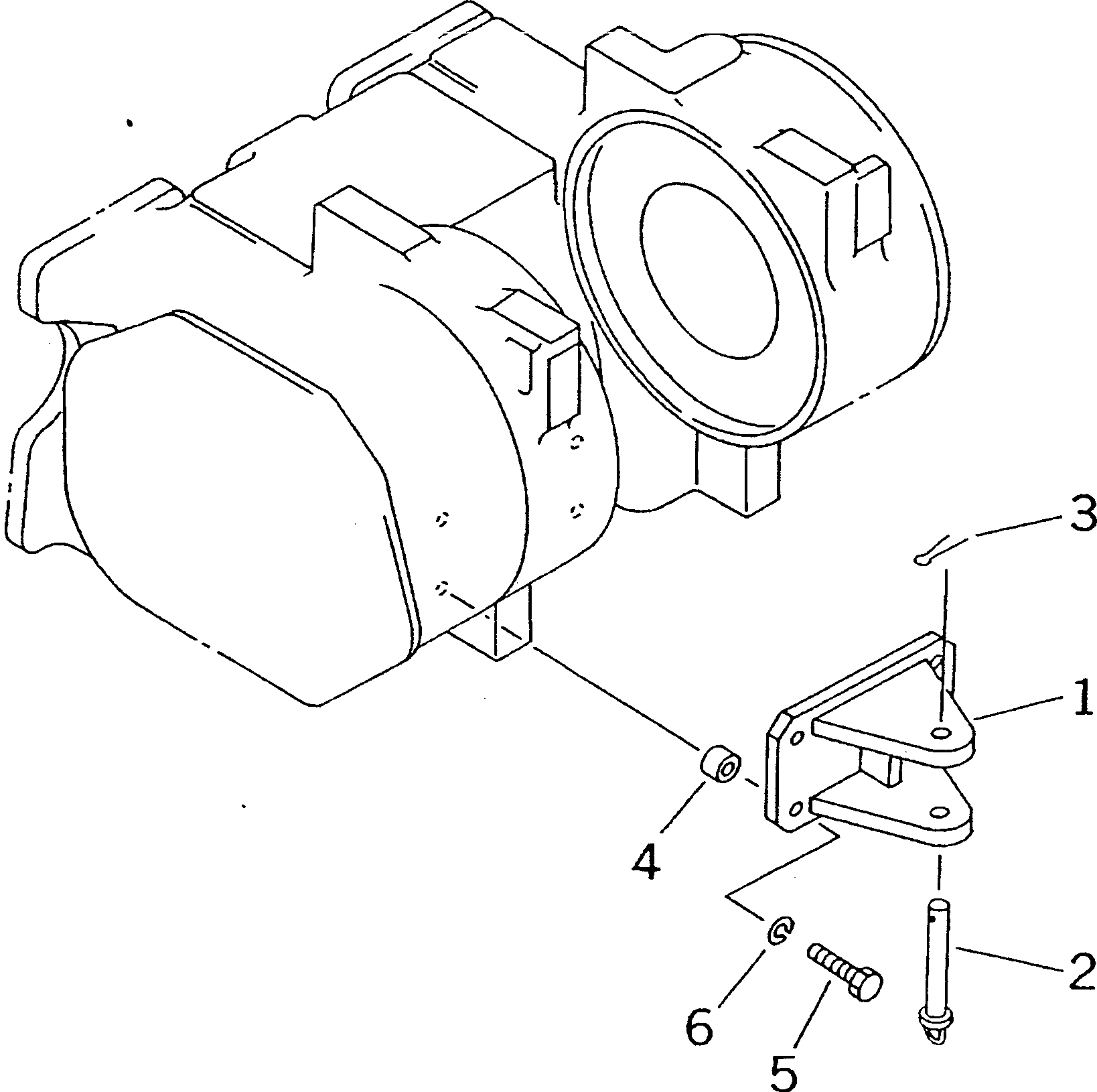 3
1
4
2
6
5