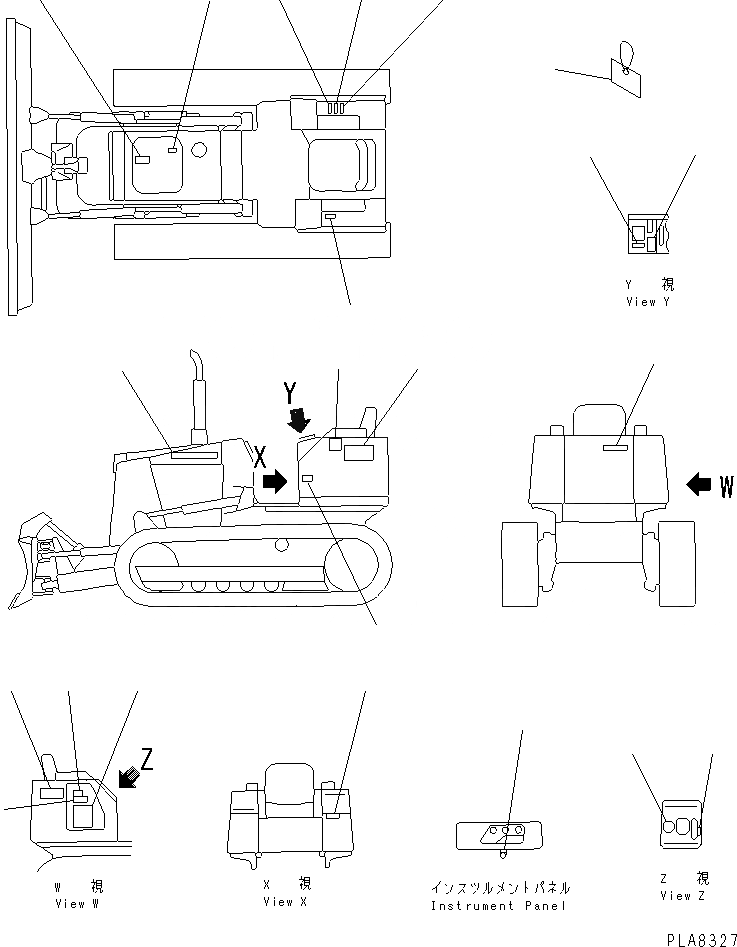 Y 視
View Y

Y

X

W

Z

W 視
View W

X 視
View X

インスツルメントパネル
Instrument Panel

Z 視
View Z

PLA8327