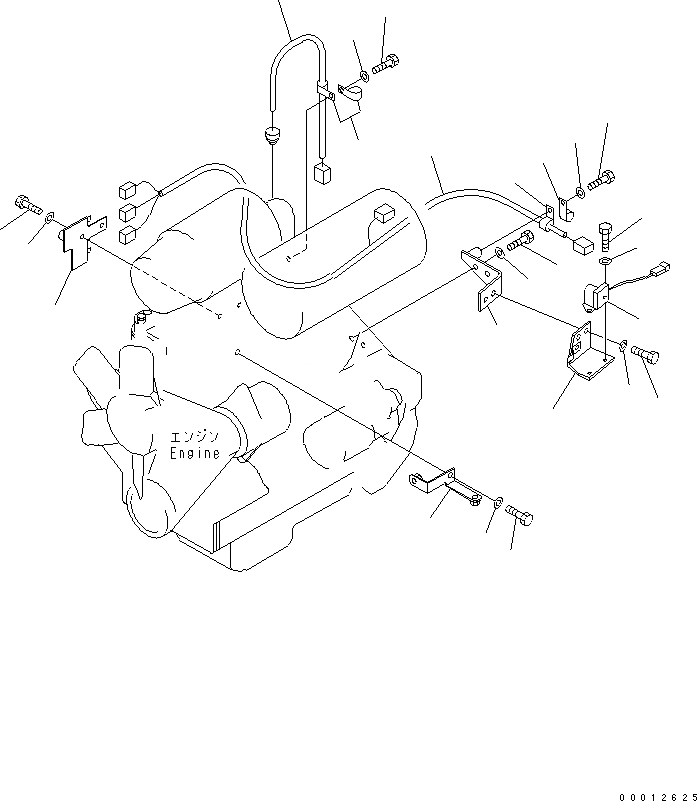 エンジン
Engine

00012625