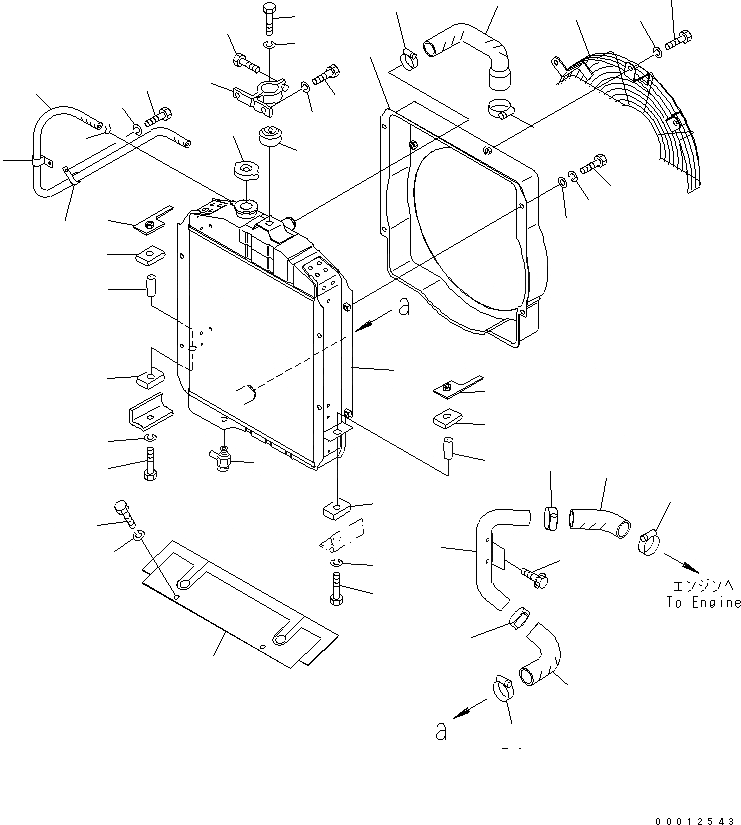 a

エンジンへ
To Engine

a

00012543