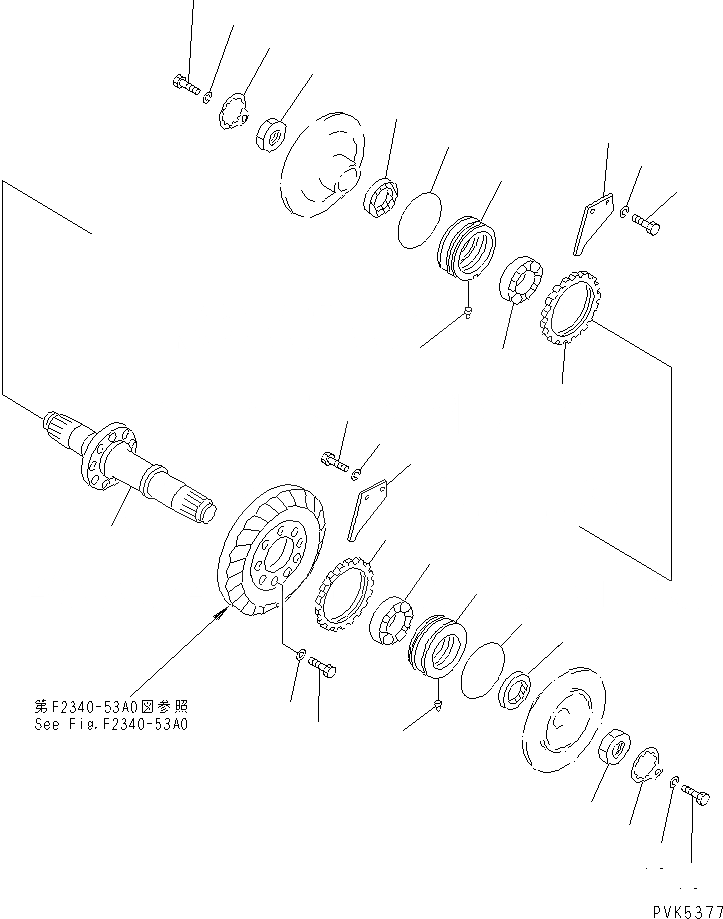 第F2340-53A0図参照
See Fig.F2340-53A0

PVK5377