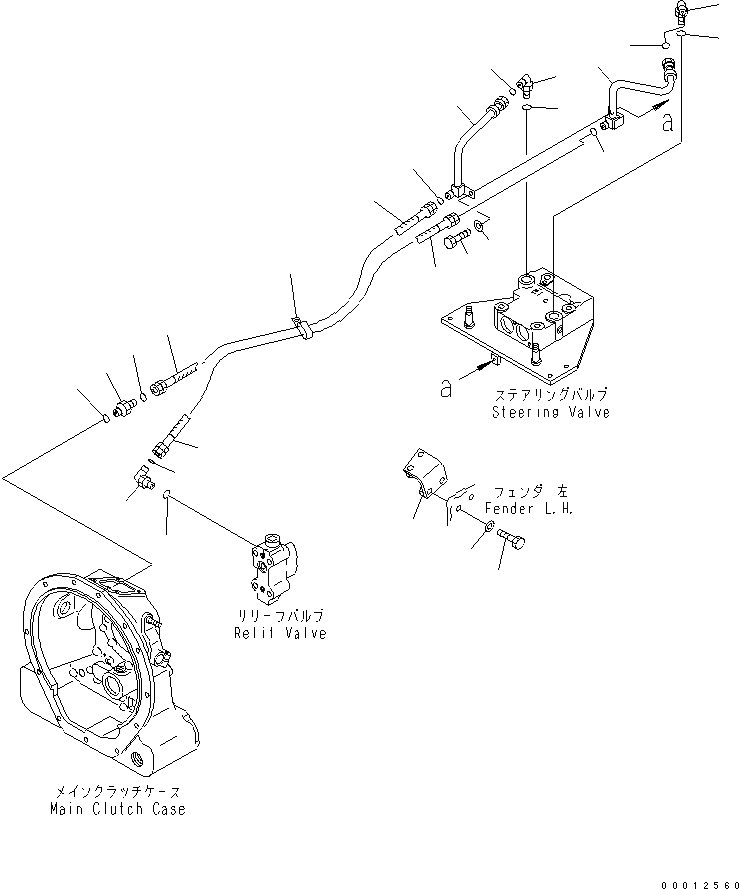 a

a
ステアリングバルブ
Steering Valve

フェンダ 左
Fender L.H.

リリーフバルブ
Relif Valve

メインクラッチケース
Main Clutch Case

00012560