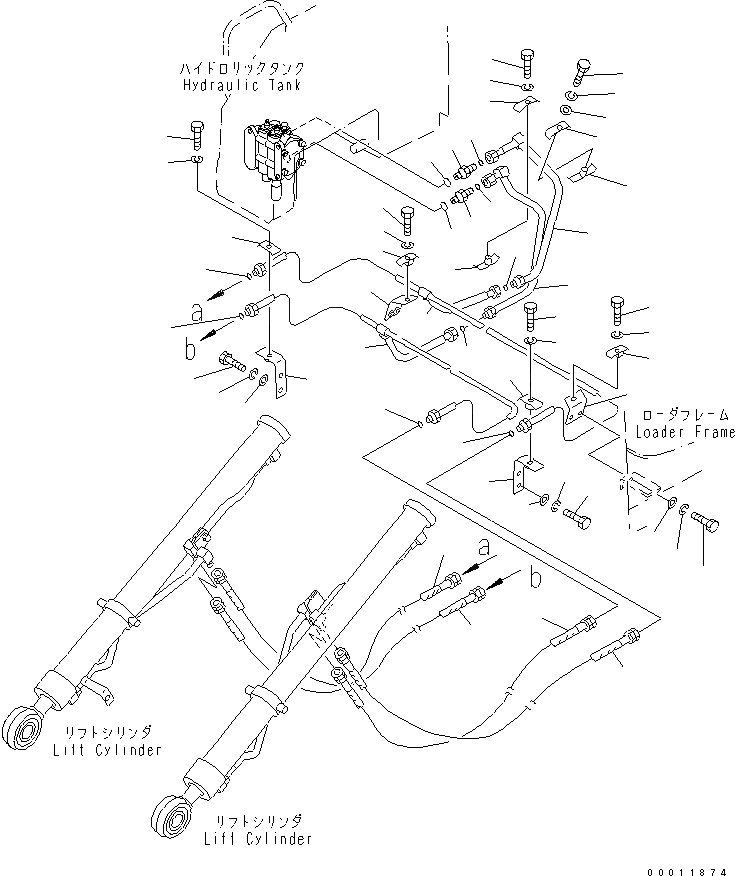 ハイドロリックタンク
Hydraulic Tank

a

b

ローダフレーム
Loader Frame

a

b

リフトシリンダ
Lift Cylinder

リフトシリンダ
Lift Cylinder

00011874