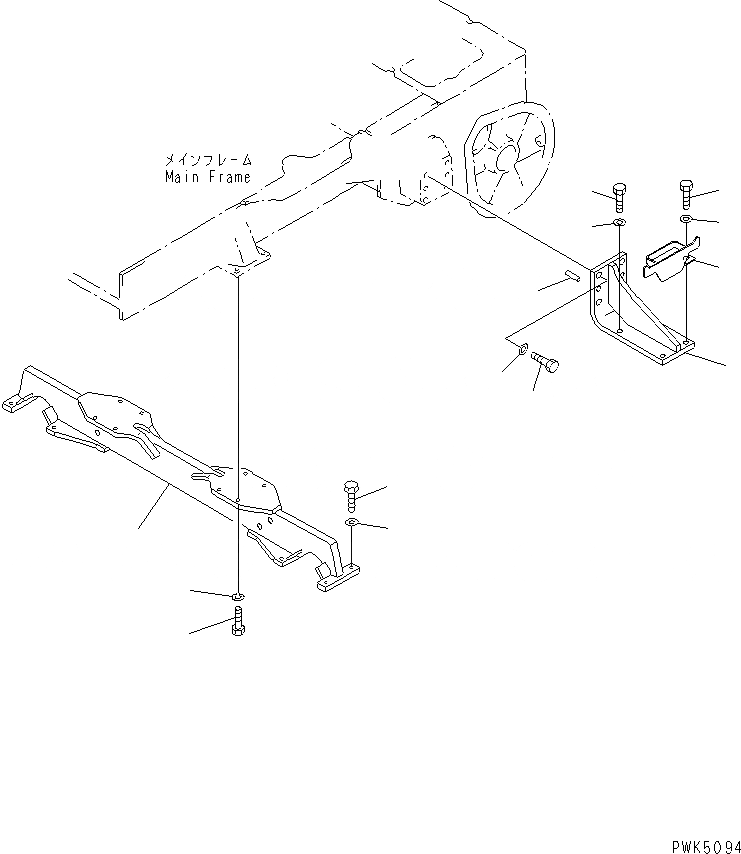 メインフレーム
Main Frame

PWK5094