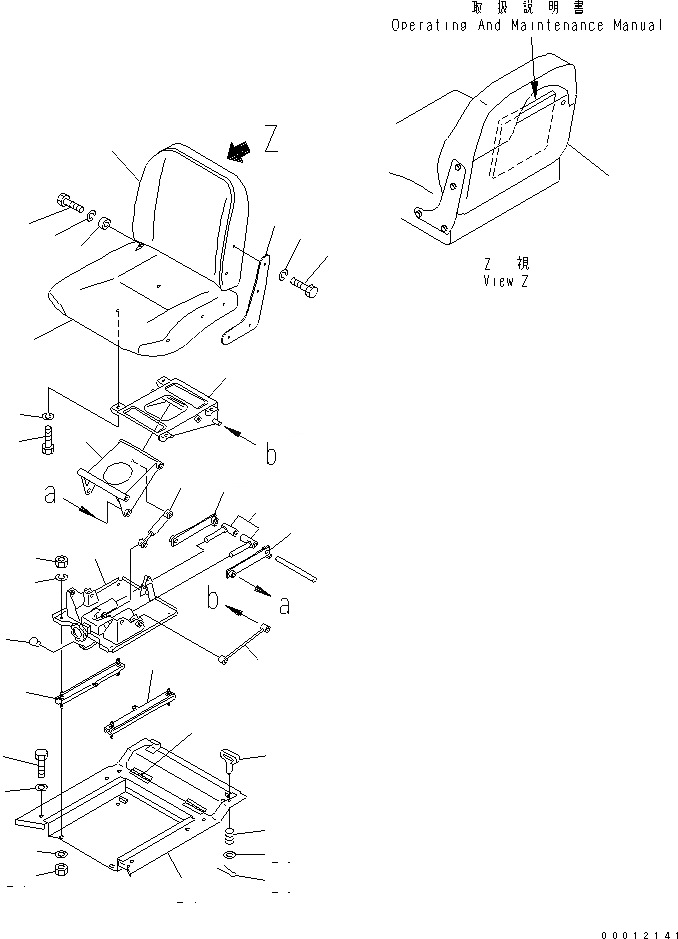 取扱説明書
Operating And Maintenance Manual

Z

Z 視
View Z

b

a

b

a

00012141