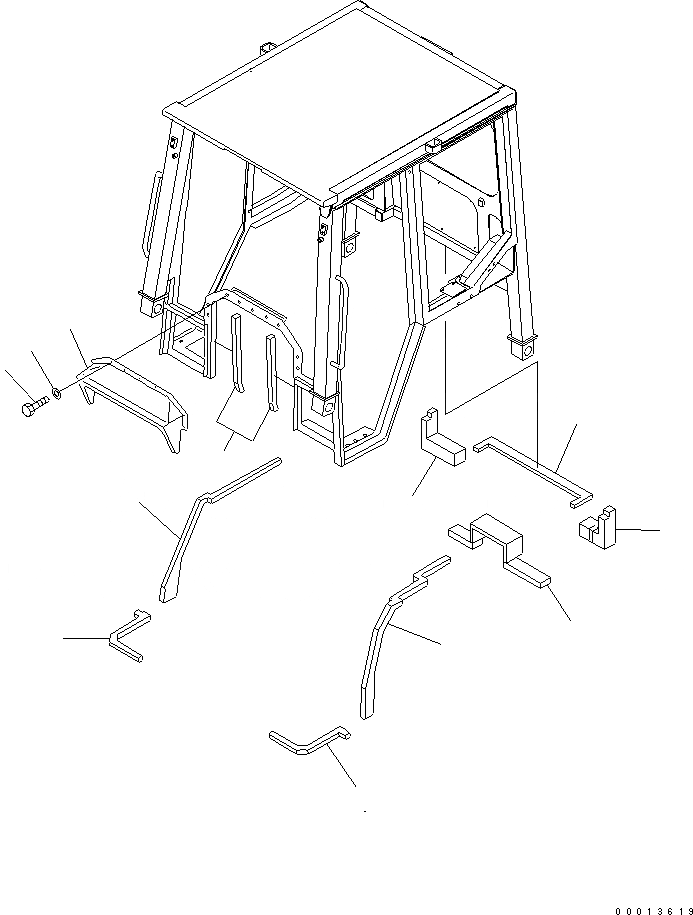 00013619