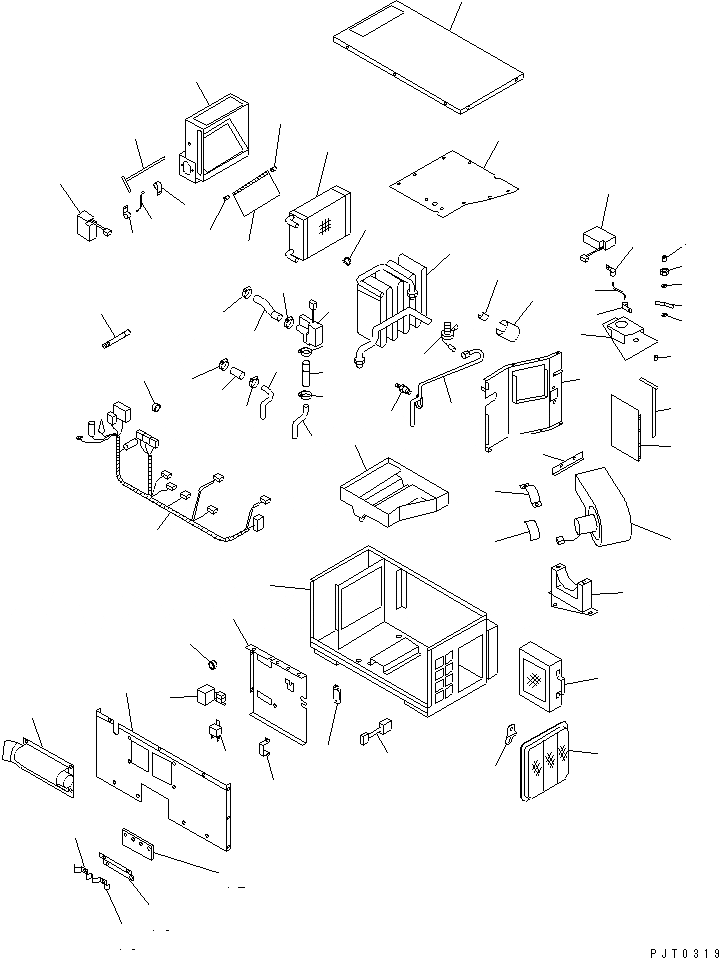 PJT0319