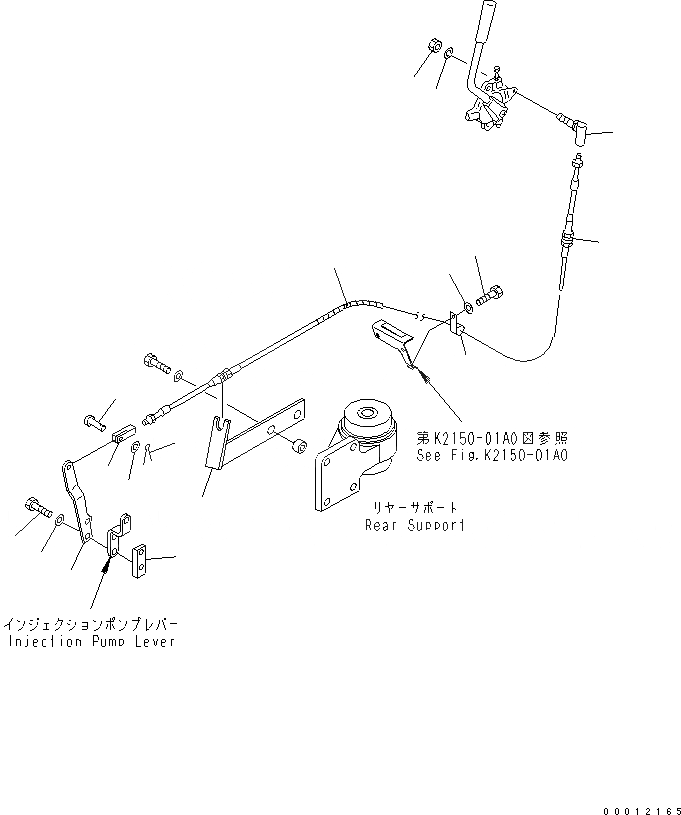 第K2150-01A0図参照
See Fig.K2150-01A0

リヤーサポート
Rear Support

インジェクションポンプレバー
Injection Pump Lever

00012165