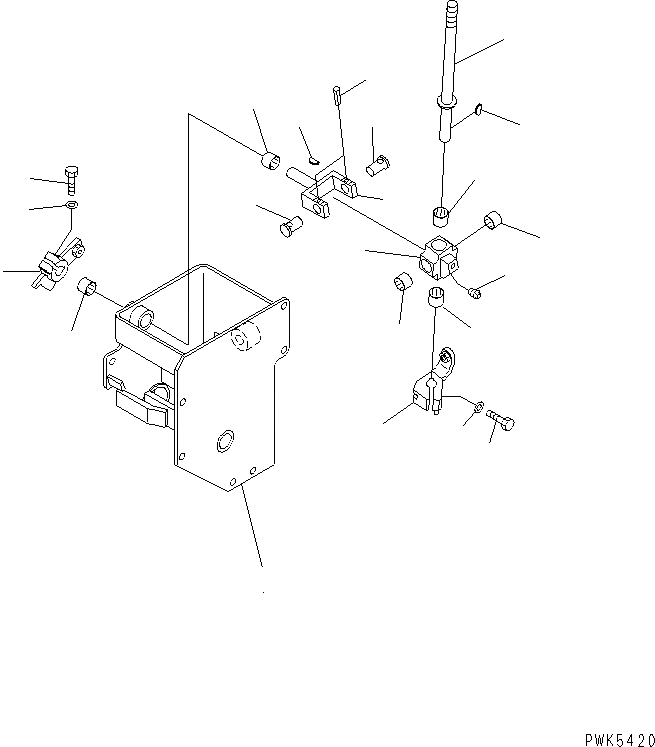 PWK5420