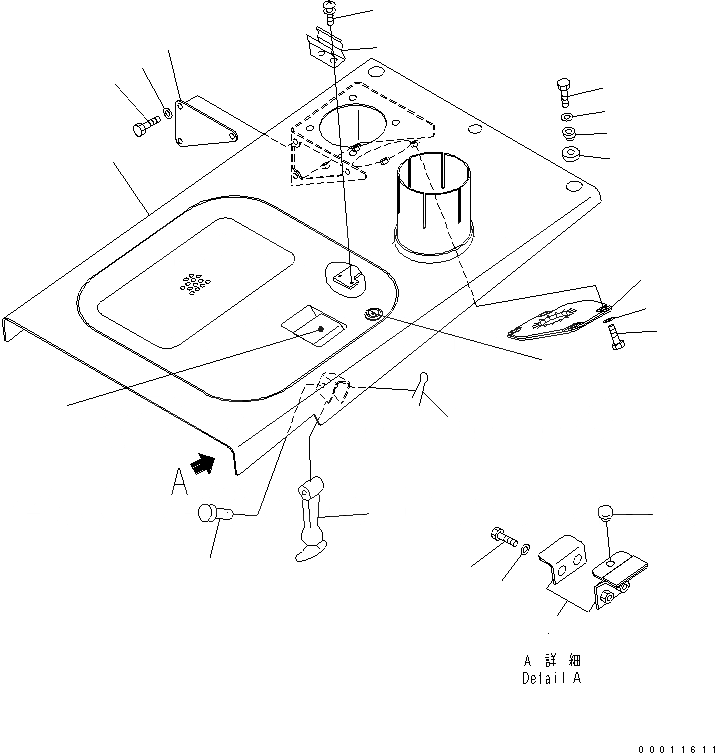 A

A 詳 細
Detail A

00011611