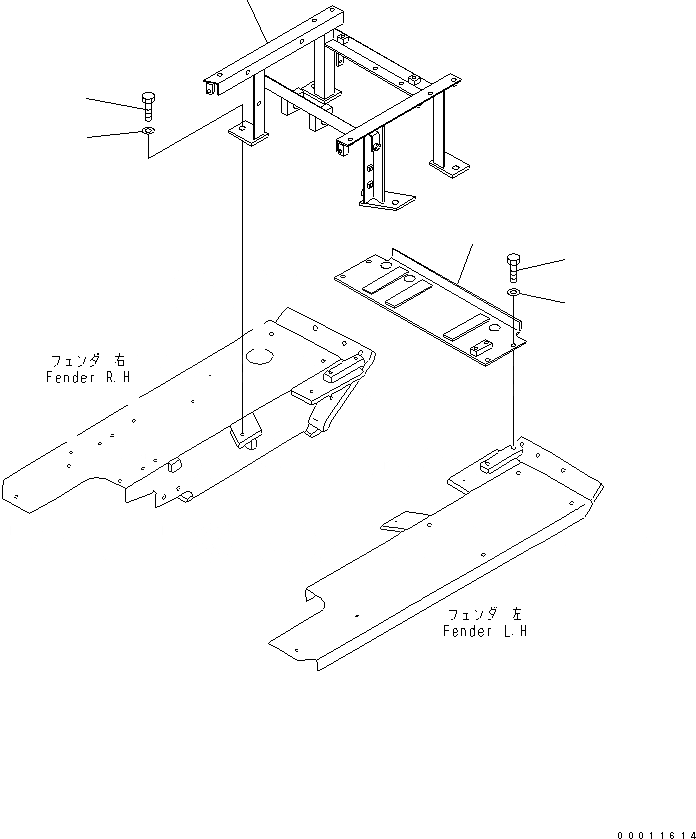 フェンダ 右
Fender R.H

フェンダ 左
Fender L.H

00011614