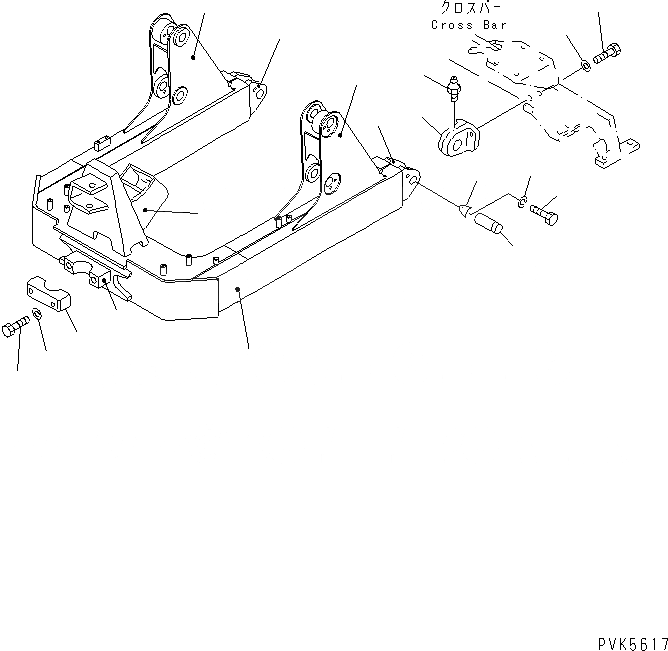 クロスバー
Cross Bar

PVK5617