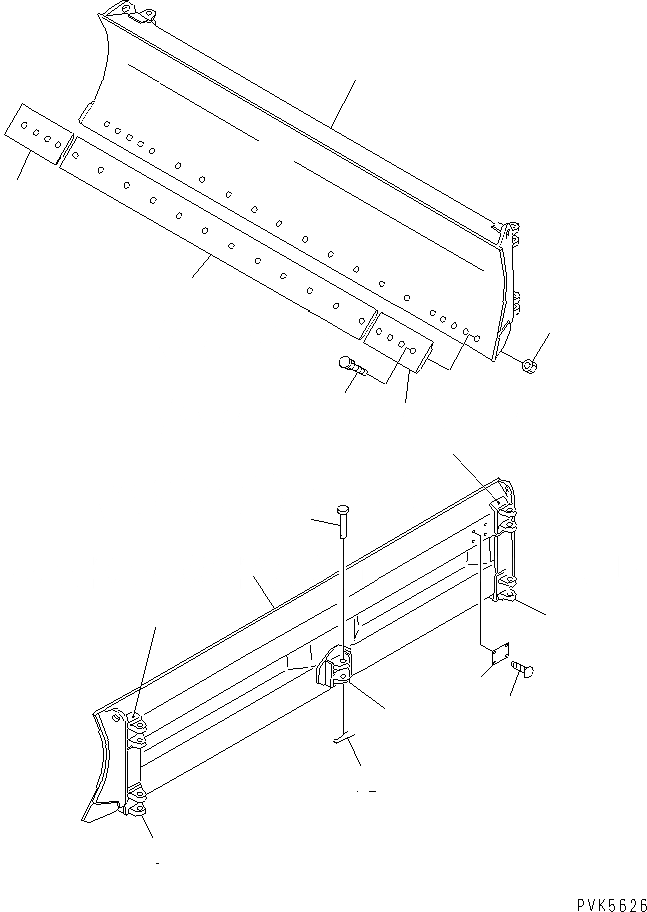 PVK5626