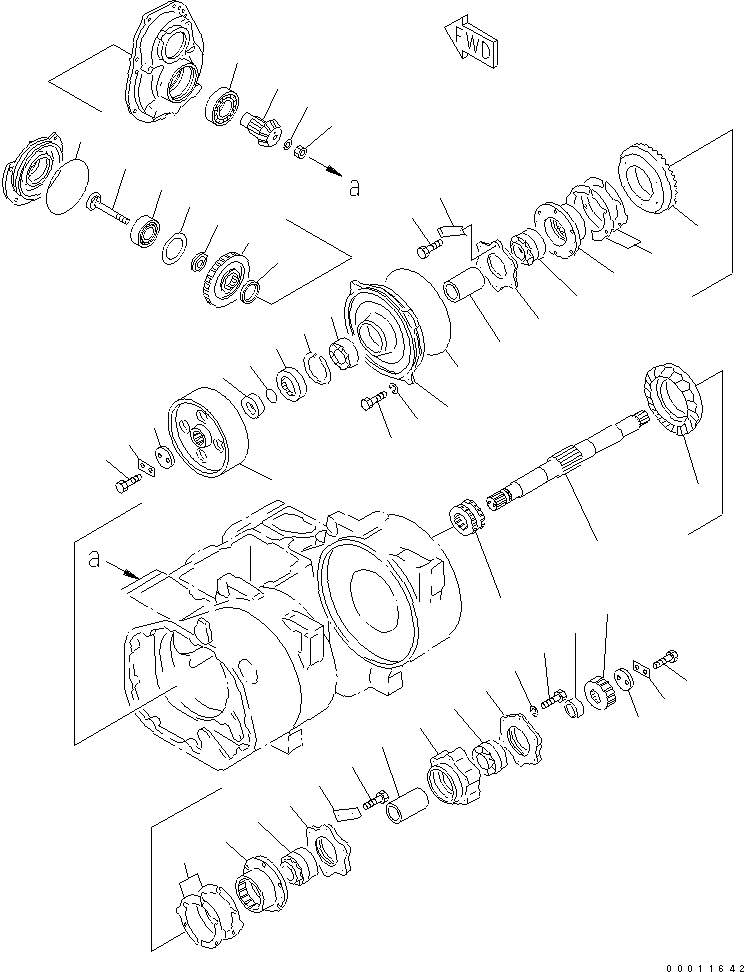 FWD

a

a

00011642