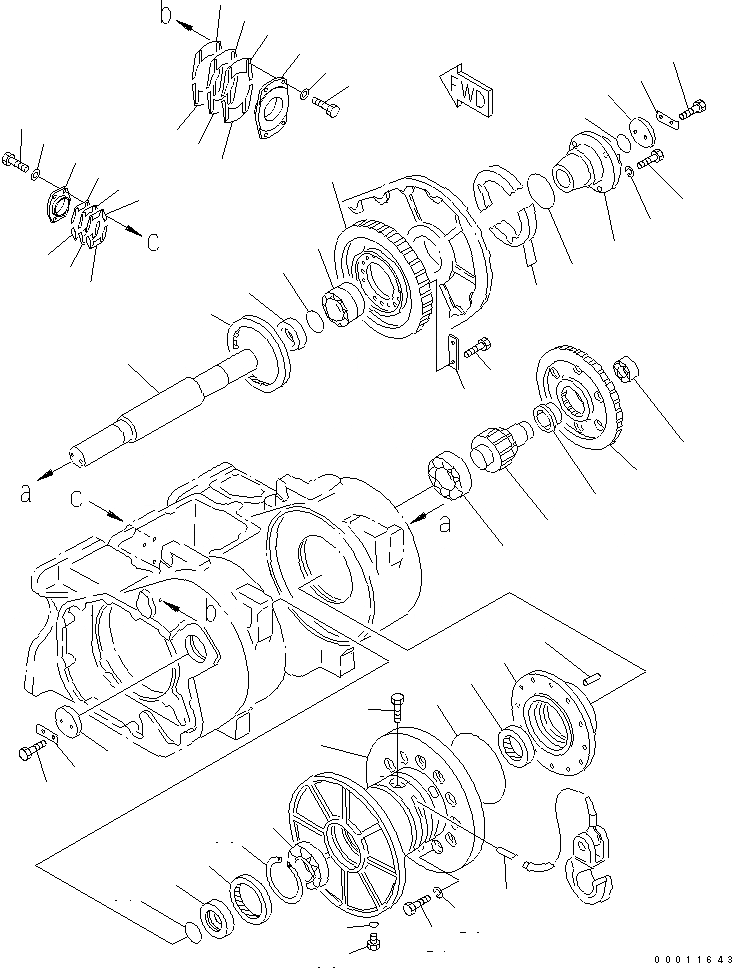 b

FWD

c

a

c

a

b

00011643