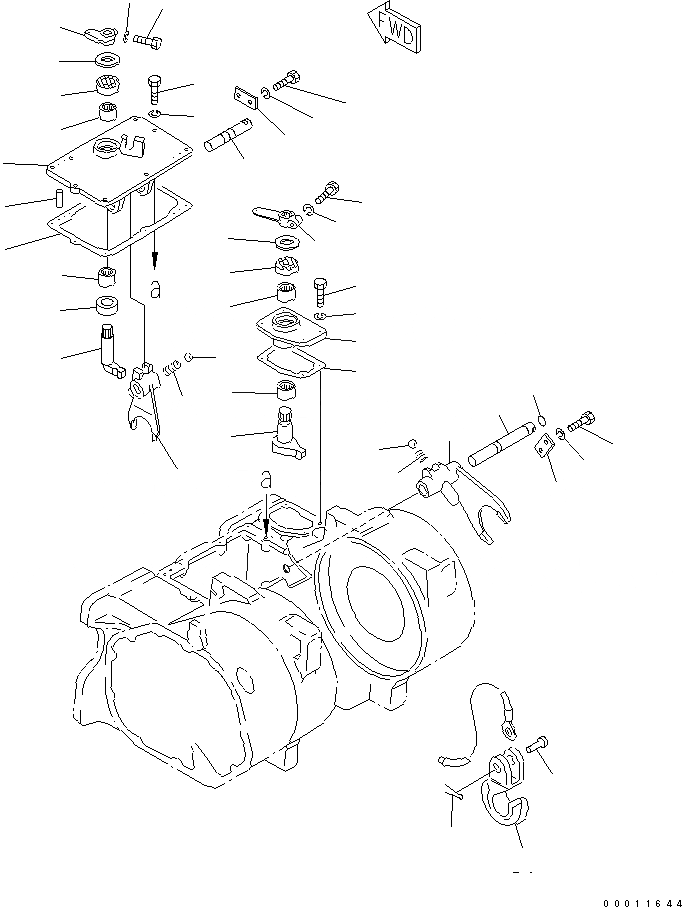 FWD

a

a

00011644