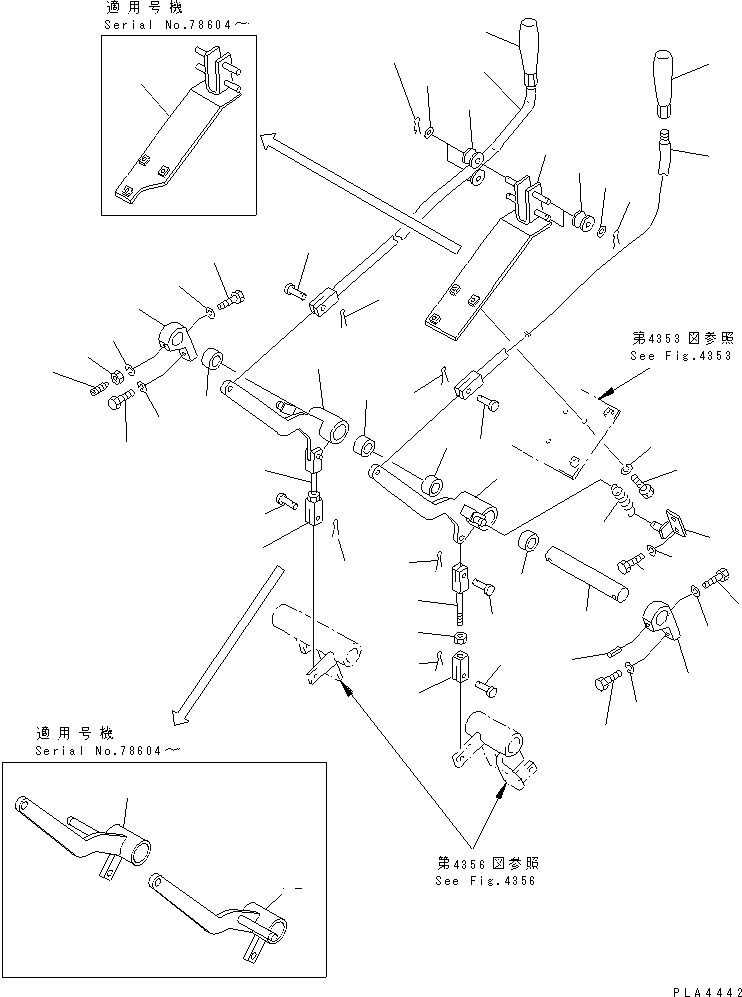 適用号機
Serial No.78604～

第4353図参照
See Fig.4353

適用号機
Serial No.78604～

第4356図参照
See Fig.4356

PLA4442