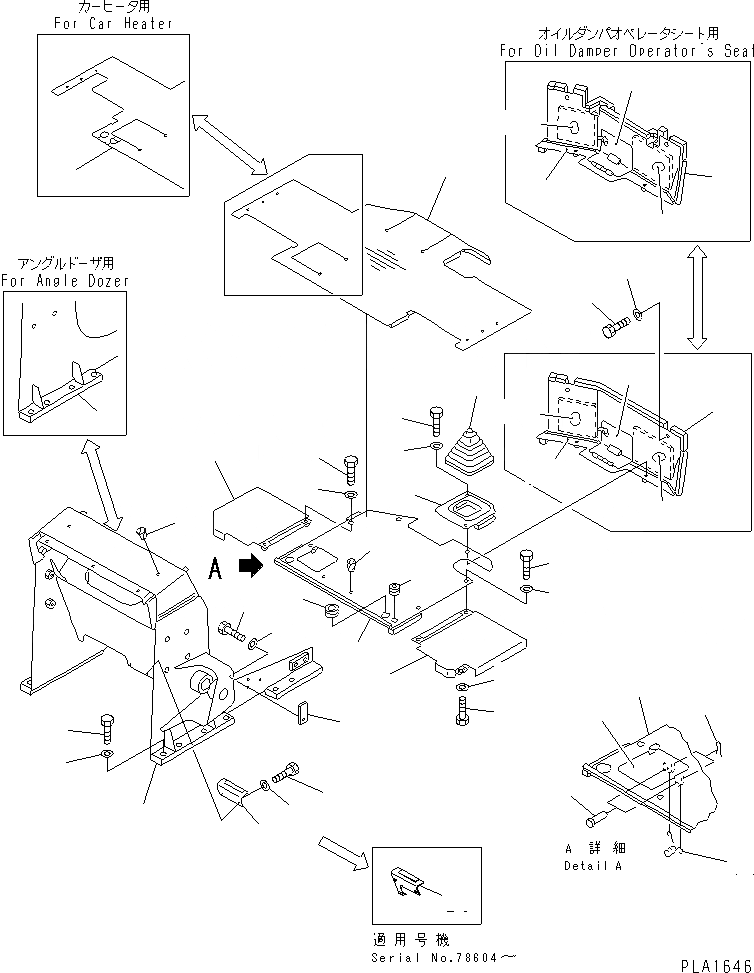 カーヒータ用
For Car Heater

オイルダンパオペレータシート用
For Oil Damper Operator's Seat

アングルドーザ用
For Angle Dozer

A

A 詳細
Detail A

適用号機
Serial No.78604～

PLA1646