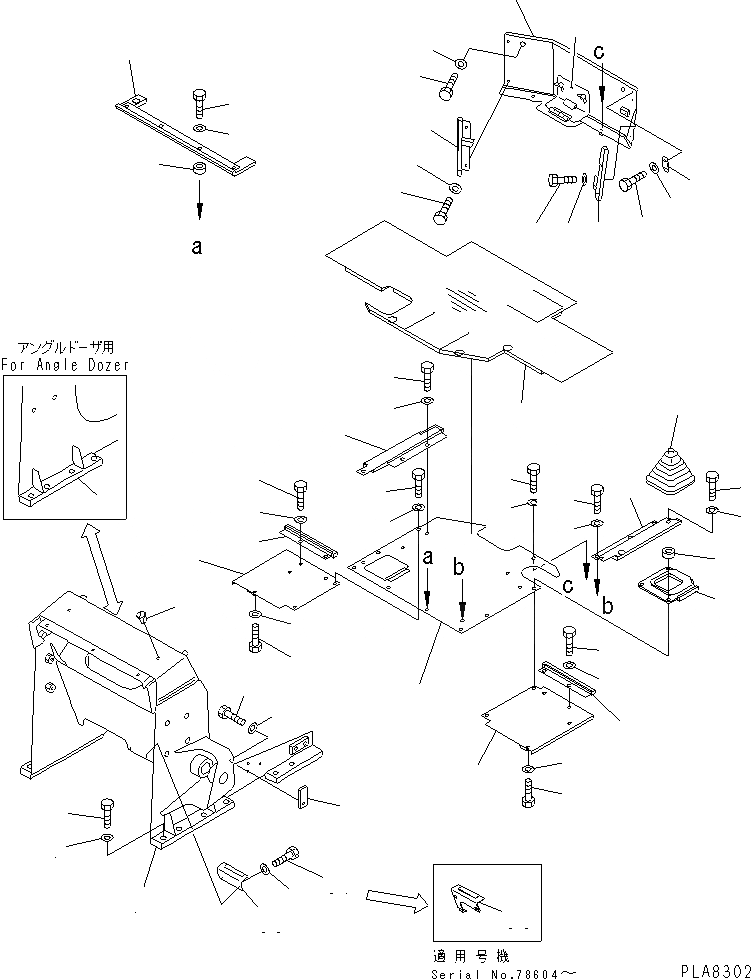 c
a
アングルドーザ用
For Angle Dozer
a
b
c
b
適用号機
Serial No.78604～
PLA8302