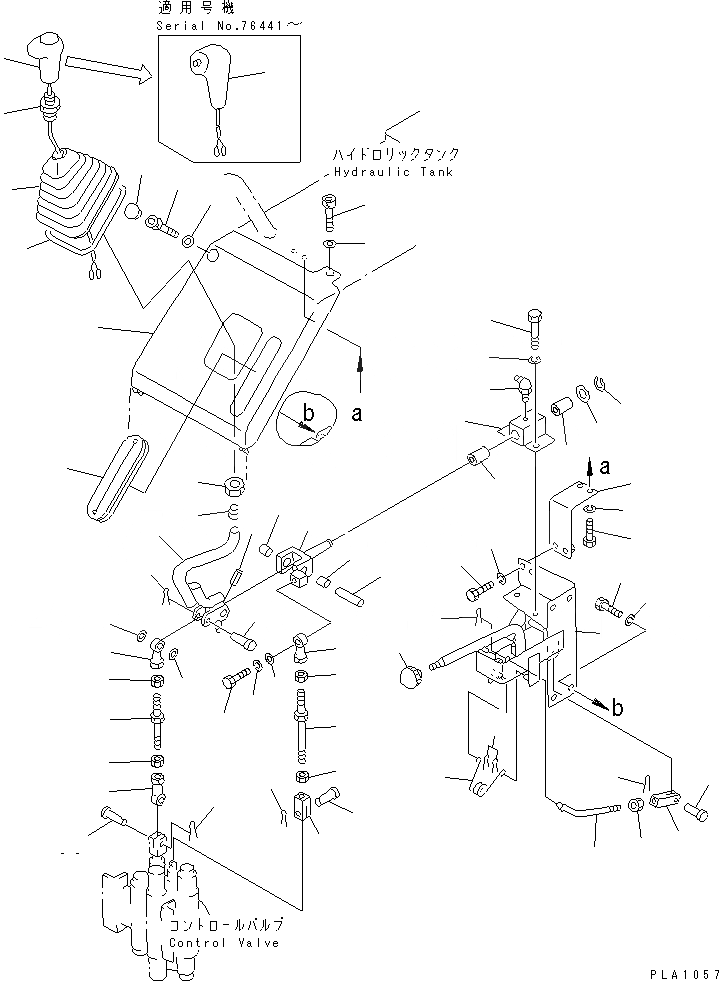 適用号機
Serial No.76441～

ハイドロリックタンク
Hydraulic Tank

a
b
a
b

コントロールバルブ
Control Valve

PLA1057