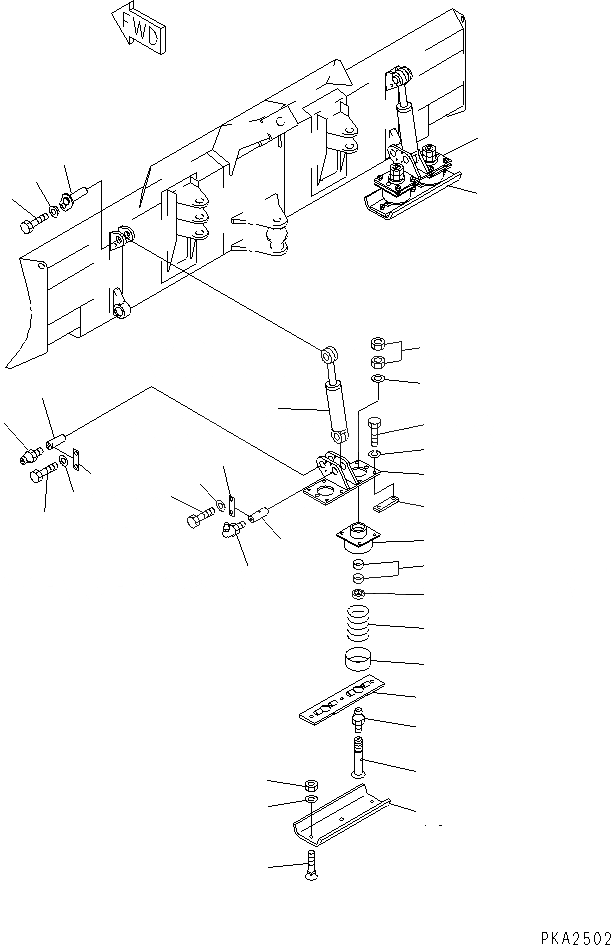 FWD

PKA2502